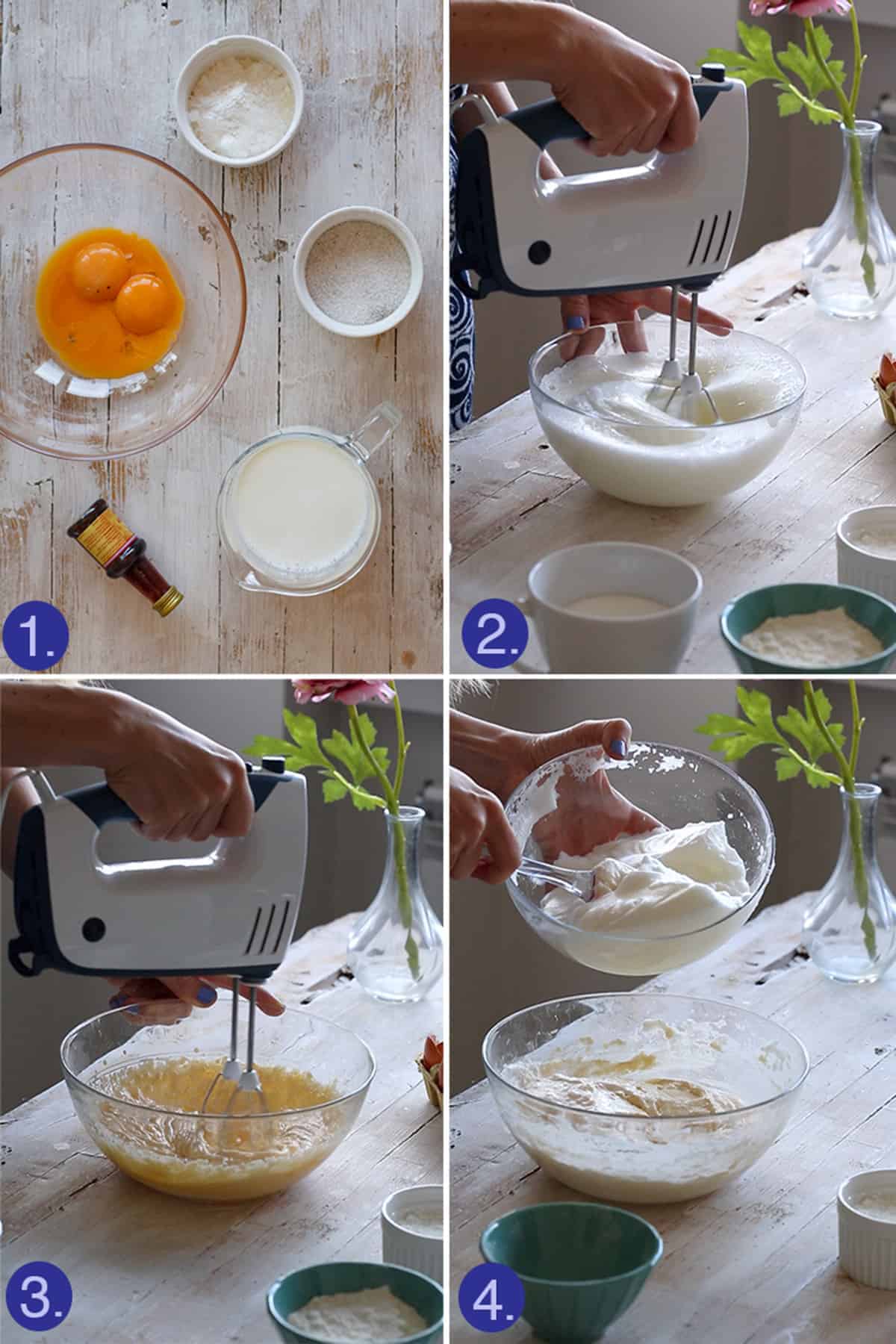 1.

2.

3.

4.